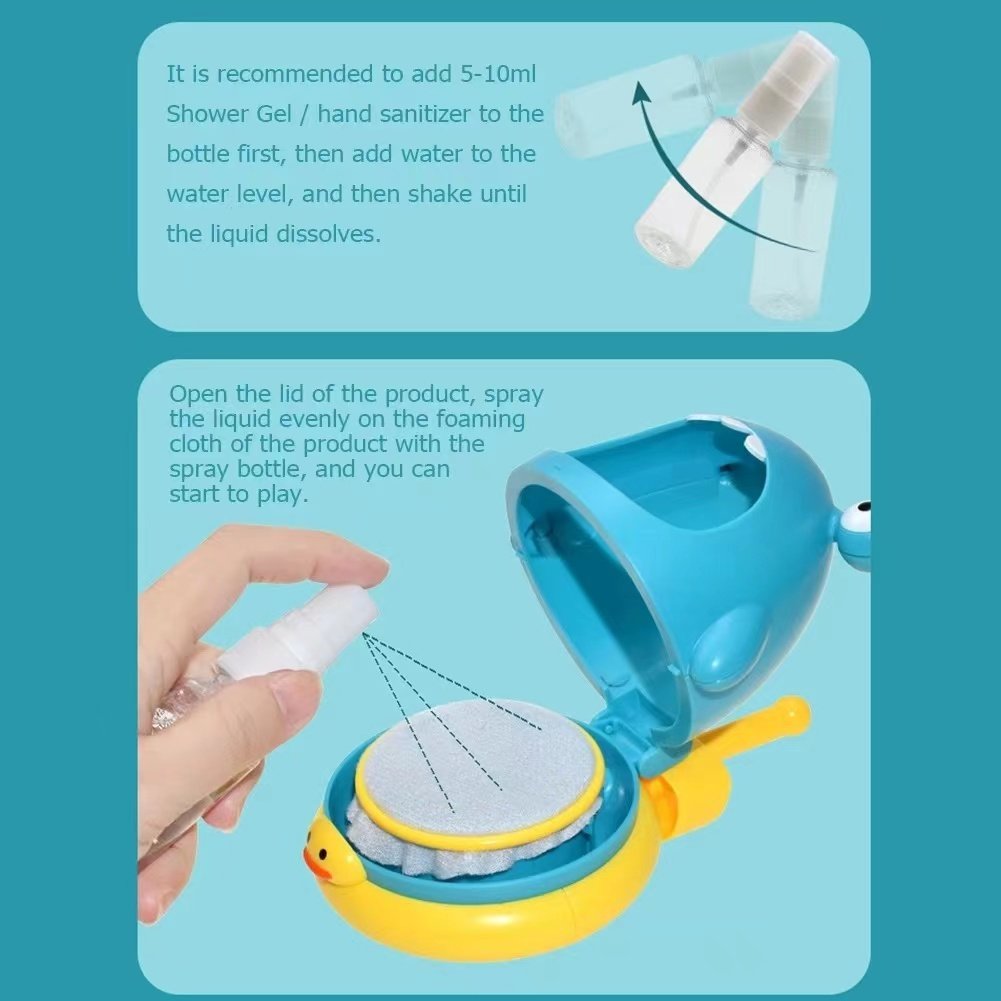 It is recommended to add 5-10ml Shower Gel / hand sanitizer to the bottle first, then add water to the water level, and then shake until the liquid dissolves.

Open the lid of the product, spray the liquid evenly on the foaming cloth of the product with the spray bottle, and you can start to play.